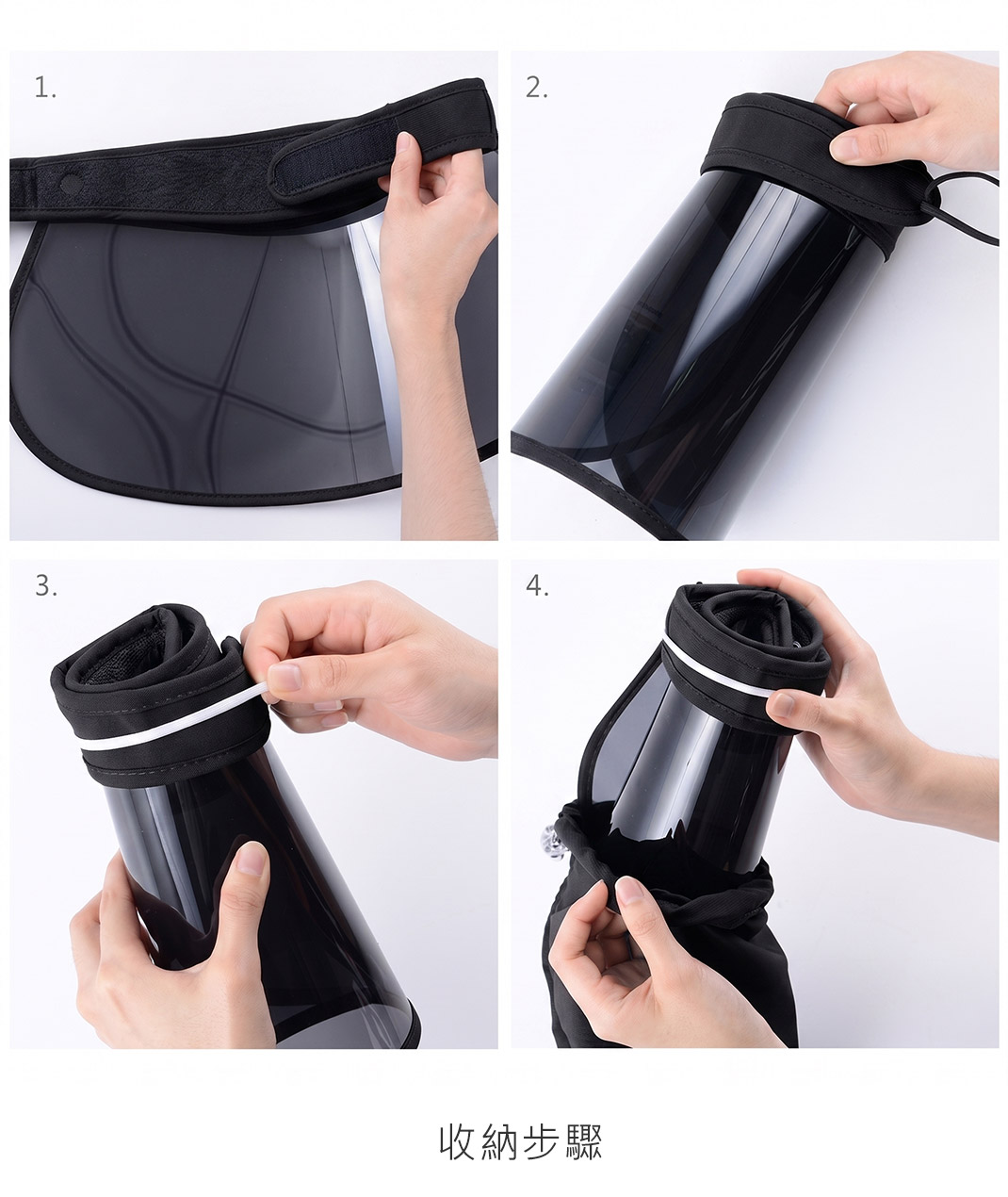 1.

2.

3.

4.

收納步驟